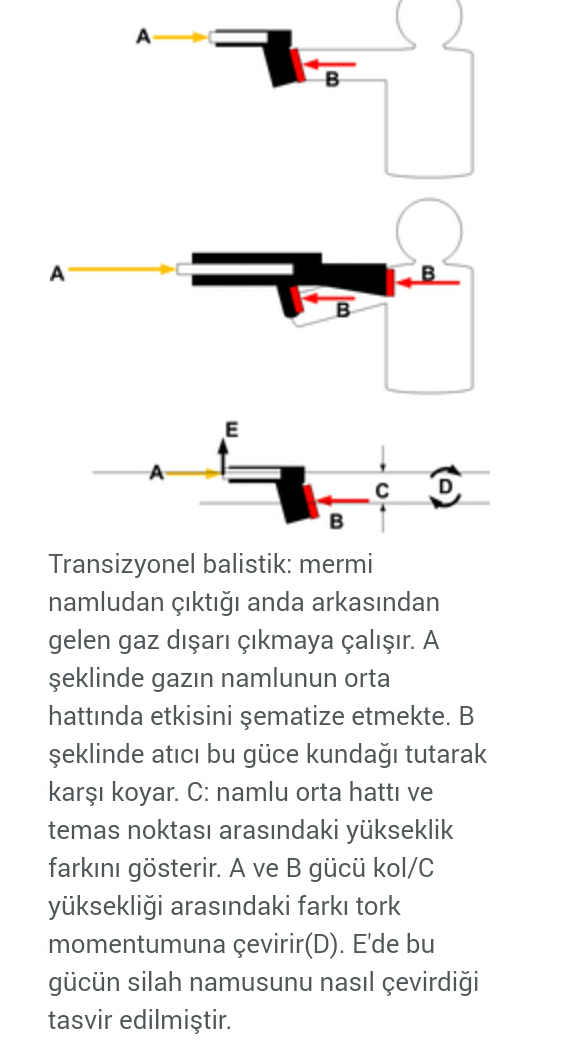 A
B

A
B
B

E
A
C
D
B

Transizyonel balistik: mermi namludan çıktığı anda arkasından gelen gaz dışarı çıkmaya çalışır. A şeklinde gazın namlunun orta hattında etkisini şematize etmekte. B şeklinde atıcı bu güce kundağı tutarak karşı koyar. C: namlu orta hattı ve temas noktası arasındaki yükseklik farkını gösterir. A ve B gücü kol/C yüksekliği arasındaki farkı tork momentumuna çevirir(D). E'de bu gücün silah namusunu nasıl çevirdiği tasvir edilmiştir.