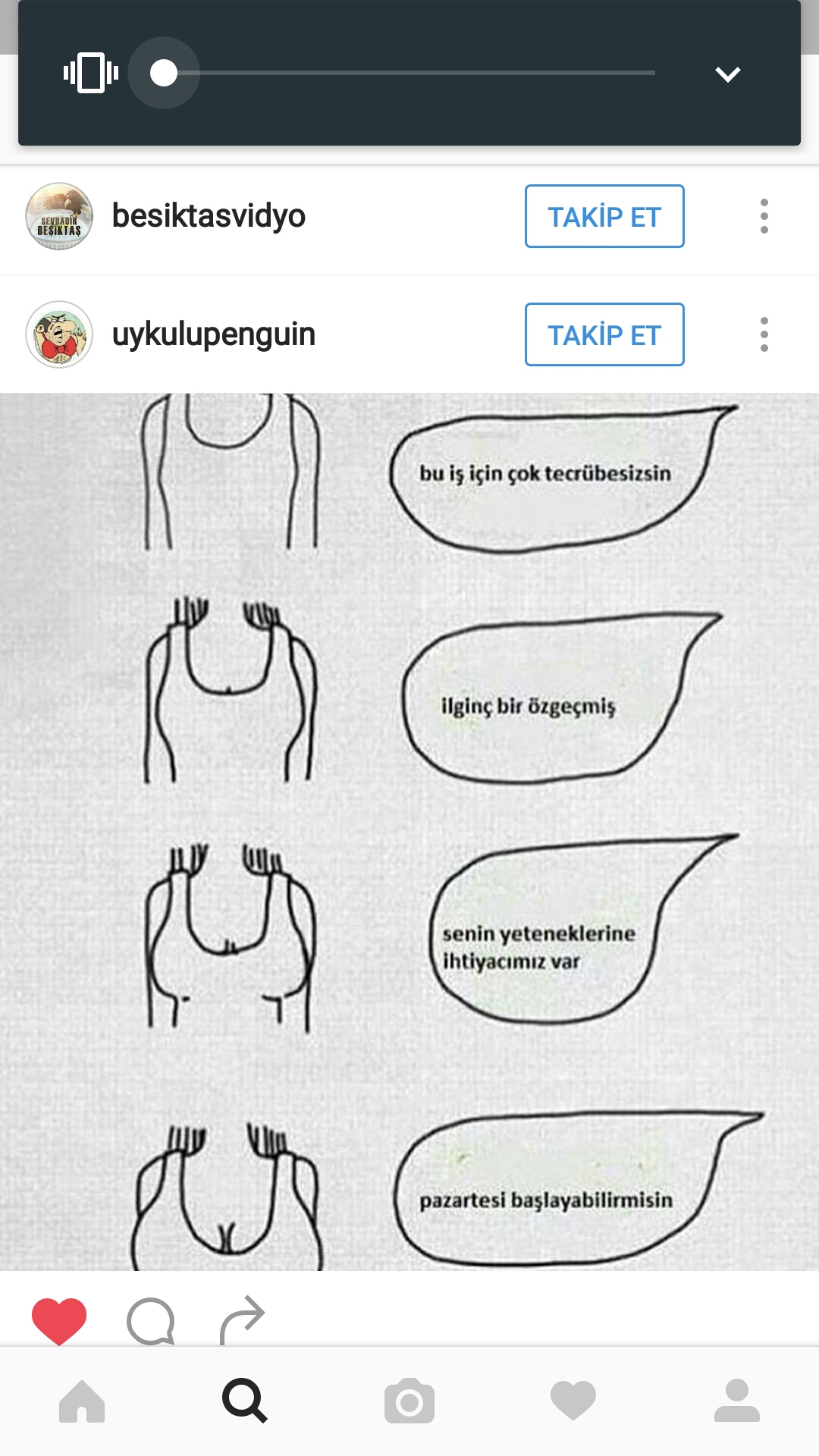 SEVDADIR BEŞİKTAŞ

besiktasvidyo

TAKİP ET

uykulupenguin

TAKİP ET

bu iş için çok tecrübesizsin

ilginç bir özgeçmiş

senin yeteneklerine ihtiyacımız var

pazartesi başlayabilirmisin