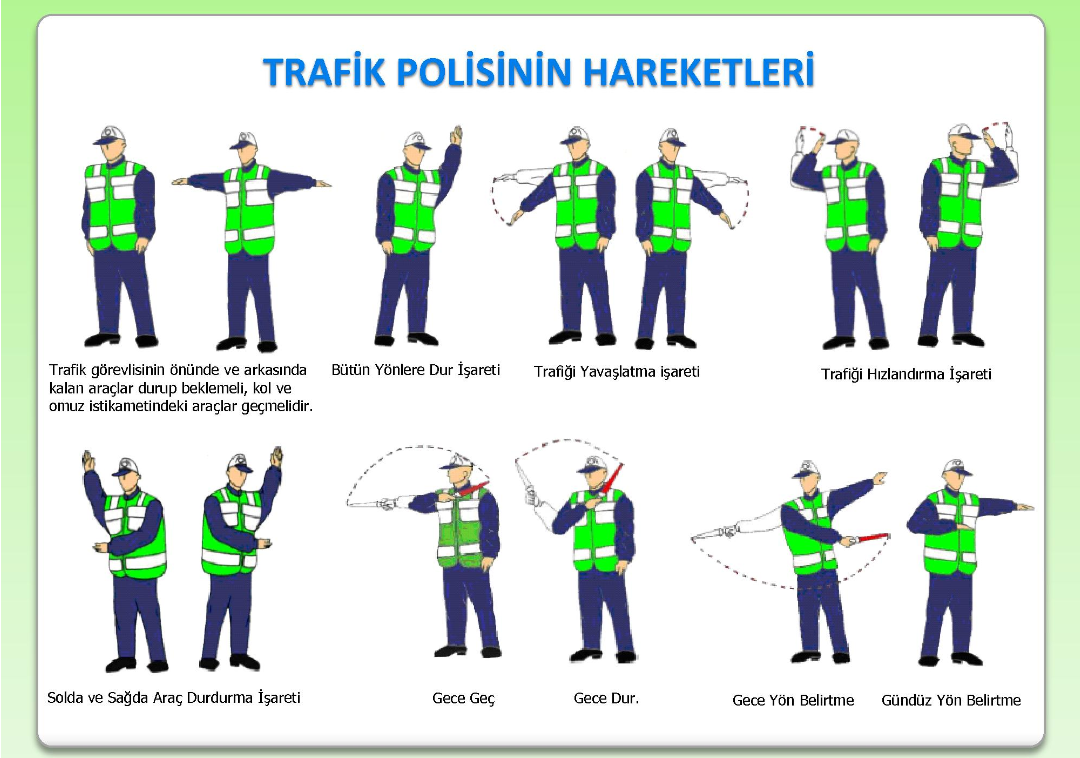 TRAFİK POLİSİNİN HAREKETLERİ

Trafik görevlisinin önünde ve arkasında kalan araçlar durup beklemeli, kol ve omuz istikametindeki araçlar geçmelidir.

Bütün Yönlere Dur İşareti

Trafiği Yavaşlatma işareti

Trafiği Hızlandırma İşareti

Solda ve Sağda Araç Durdurma İşareti

Gece Geç

Gece Dur.

Gece Yön Belirtme

Gündüz Yön Belirtme