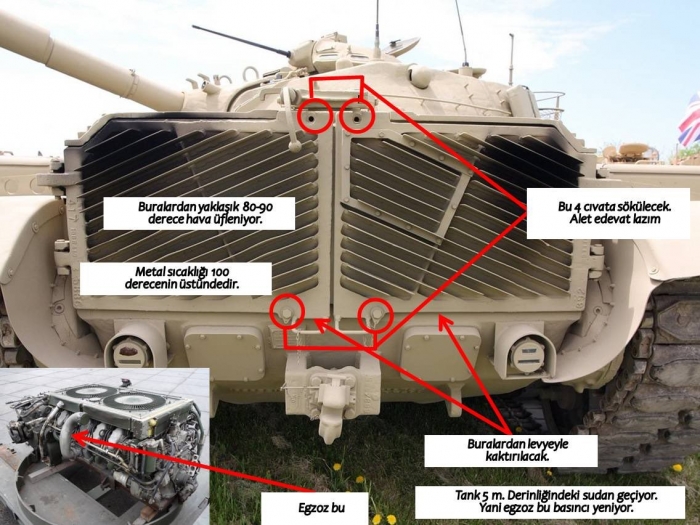 Buralardan yaklaşık 80-90 derece hava üfleniyor.

Bu 4 cıvata sökülecek. Alet edevat lazım

Metal sıcaklığı 100 derecenin üstündedir.

Buralardan levyeyle kaktırılacak.

Egzoz bu

Tank 5 m. Derinliğindeki sudan geçiyor. Yani egzoz bu basıncı yeniyor.